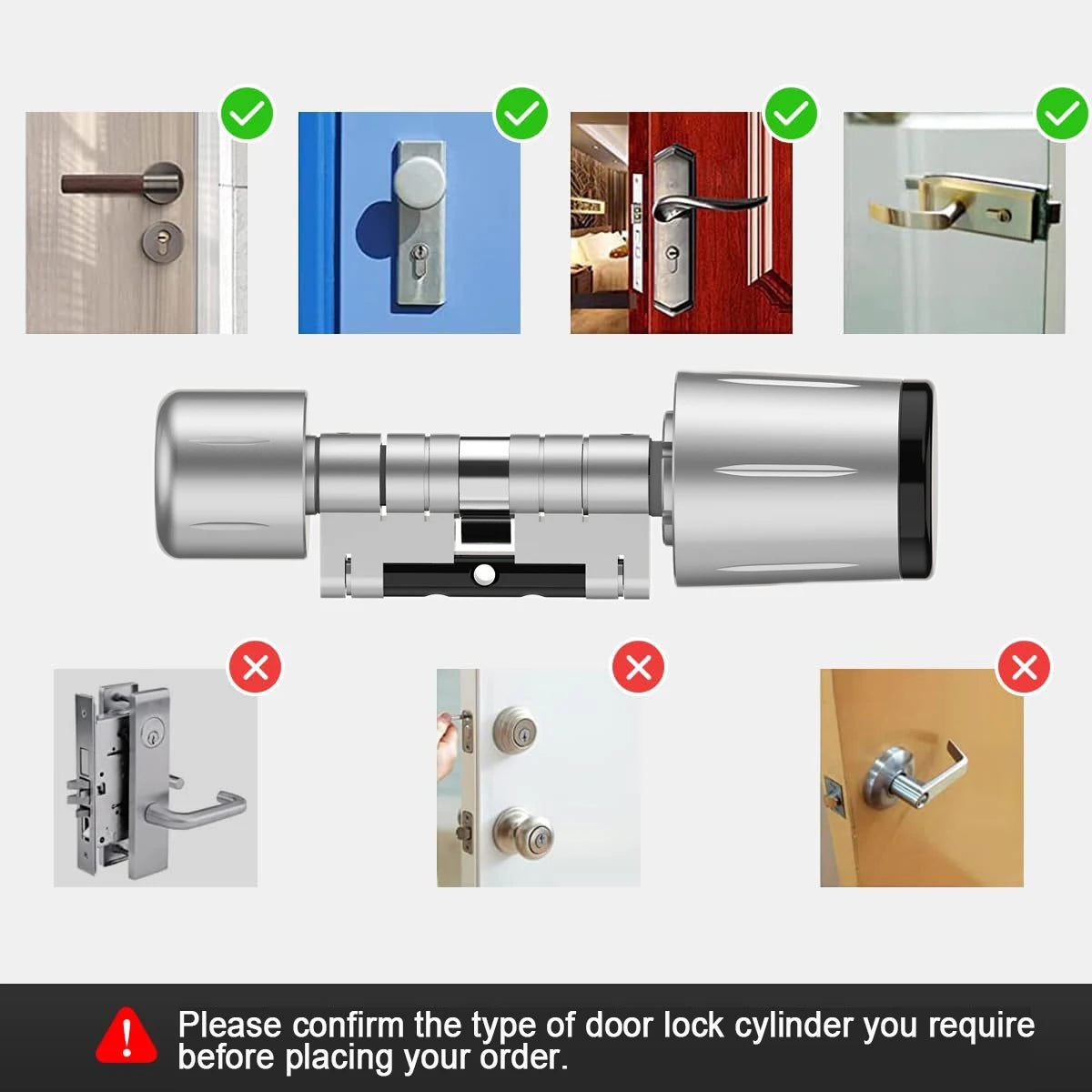 Please confirm the type of door lock cylinder you require before placing your order.