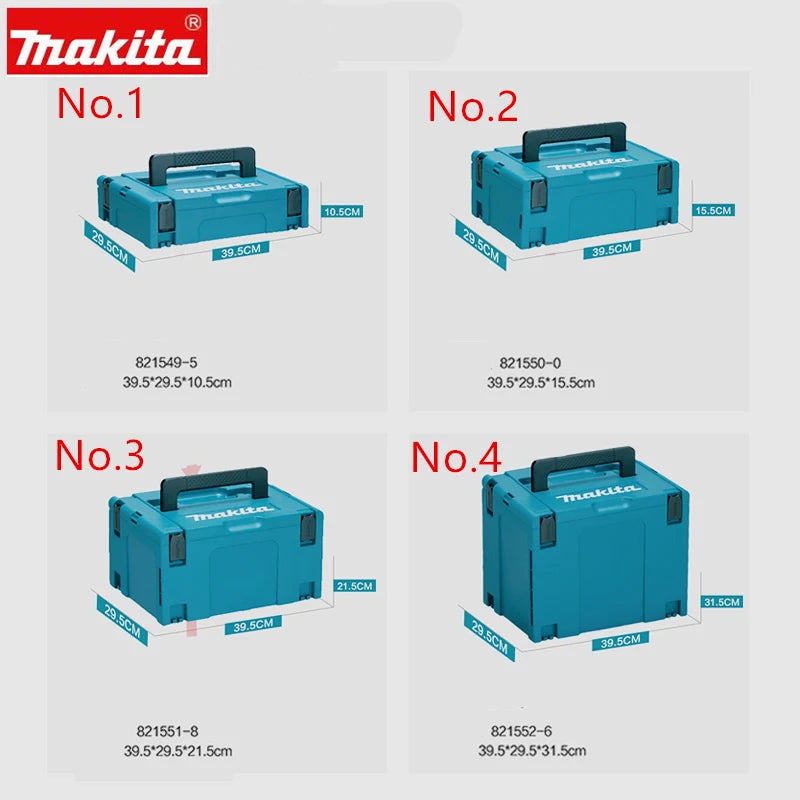 makita®

No.1

makita

10.5CM

29.5CM

39.5CM

821549-5
39.5*29.5*10.5cm

No.2

makita

15.5CM

29.5CM

39.5CM

821550-0
39.5*29.5*15.5cm

No.3

makita

21.5CM

29.5CM

39.5CM

821551-8
39.5*29.5*21.5cm

No.4

makita

31.5CM

29.5CM

39.5CM

821552-6
39.5*29.5*31.5cm