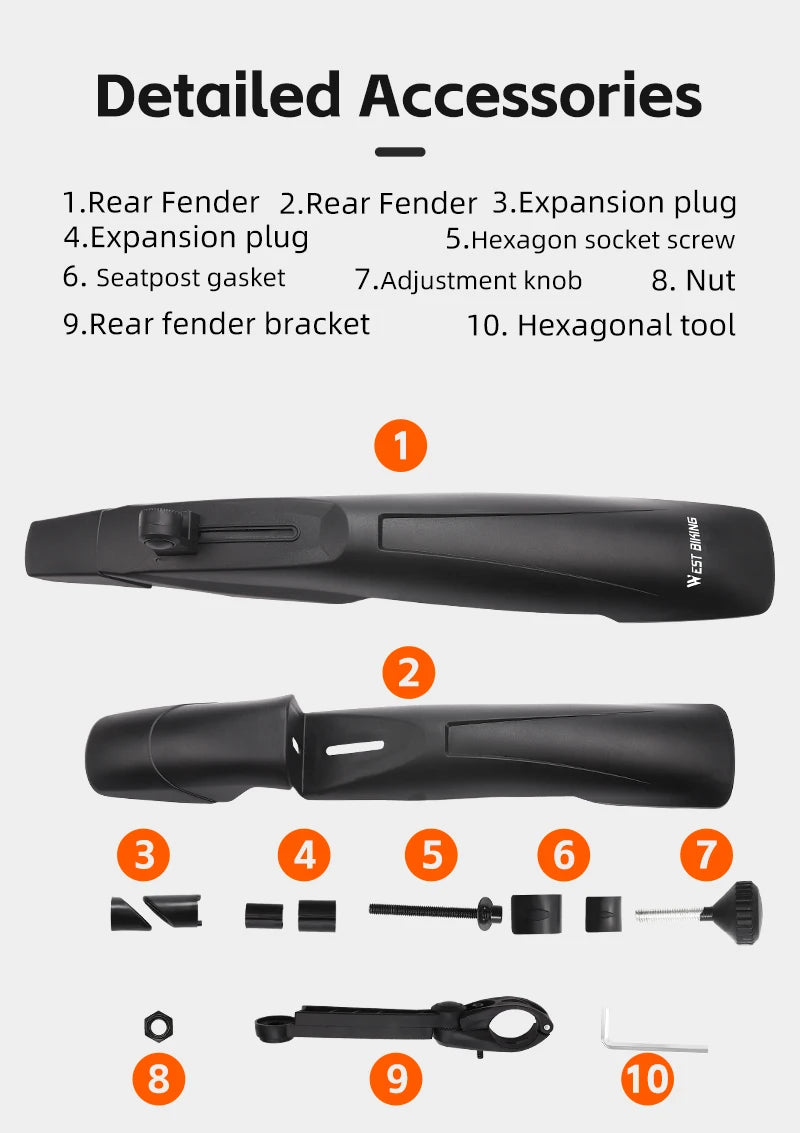 Detailed Accessories

1.Rear Fender 2.Rear Fender 3.Expansion plug
4.Expansion plug 5.Hexagon socket screw
6. Seatpost gasket 7.Adjustment knob 8. Nut
9.Rear fender bracket 10. Hexagonal tool

1

WEST BIKING

2

3 4 5 6 7

8 9 10