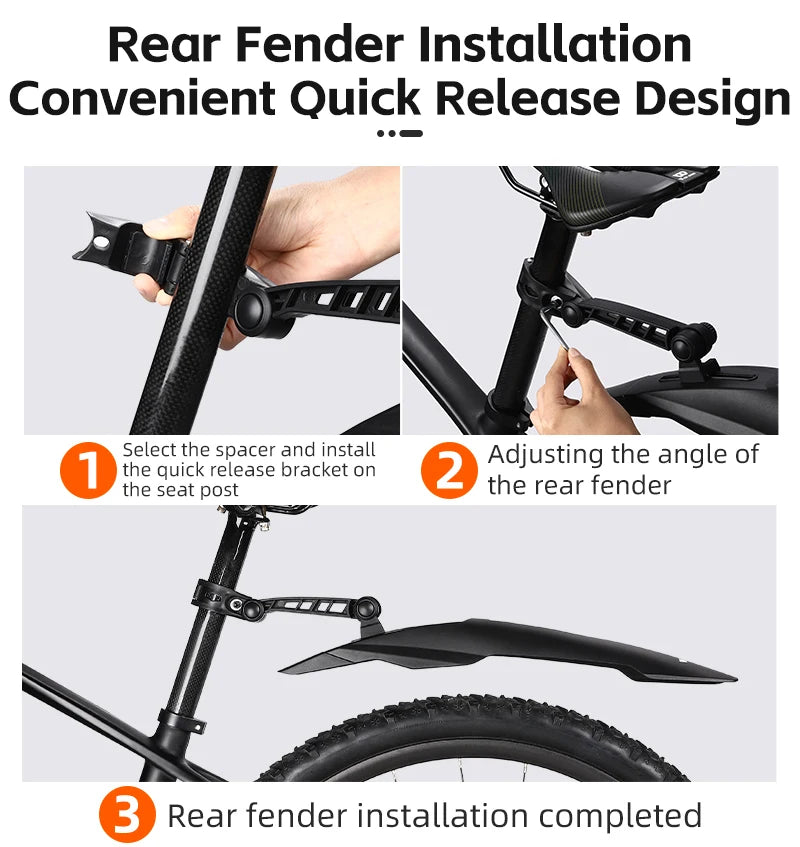 Rear Fender Installation
Convenient Quick Release Design

1 Select the spacer and install the quick release bracket on the seat post

2 Adjusting the angle of the rear fender

3 Rear fender installation completed