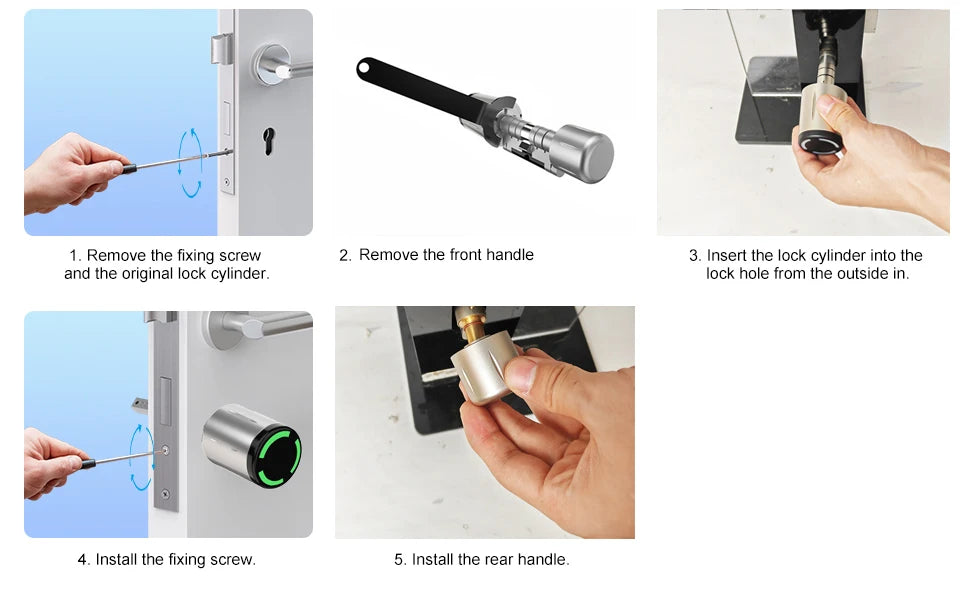 1. Remove the fixing screw and the original lock cylinder.

2. Remove the front handle

3. Insert the lock cylinder into the lock hole from the outside in.

4. Install the fixing screw.

5. Install the rear handle.