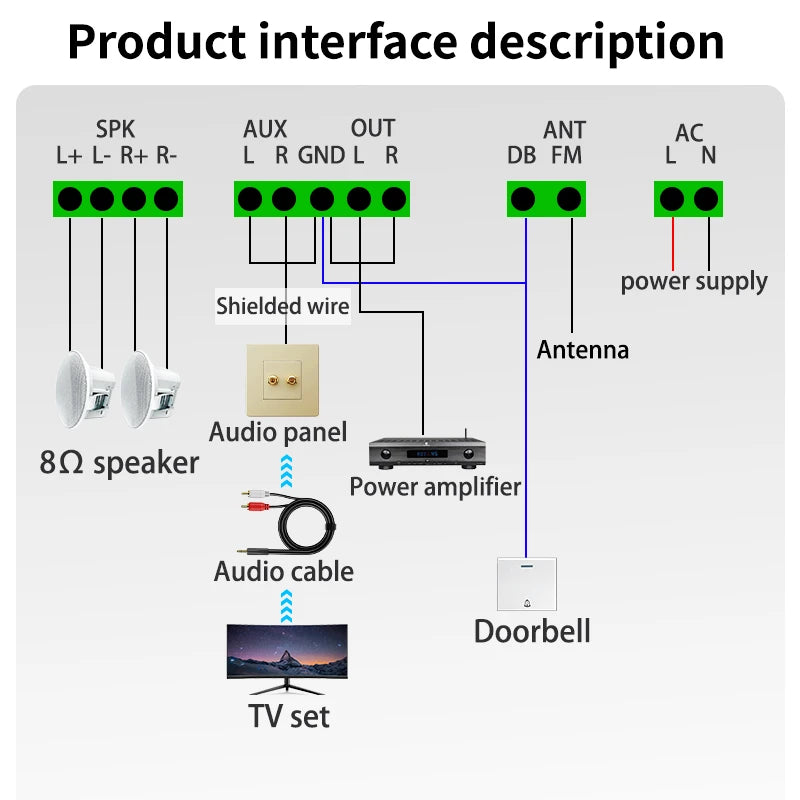 Product interface description

SPK
L+ L- R+ R-

AUX OUT
L R GND L R

ANT
DB FM

AC
L N

power supply

Shielded wire

Antenna

Audio panel

8Ω speaker

Power amplifier

Audio cable

Doorbell

TV set